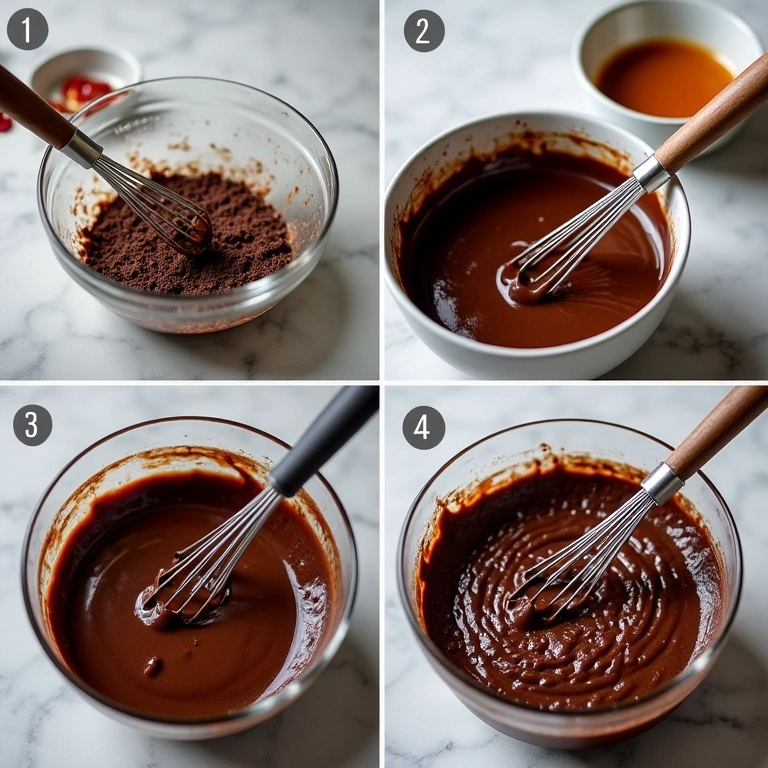 1

2

3

4