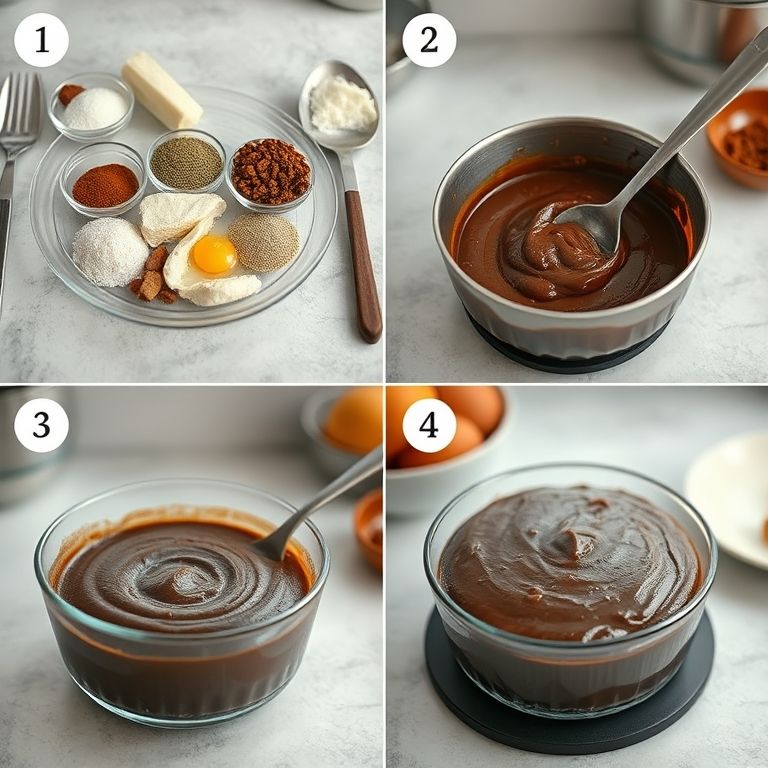 1

2

3

4