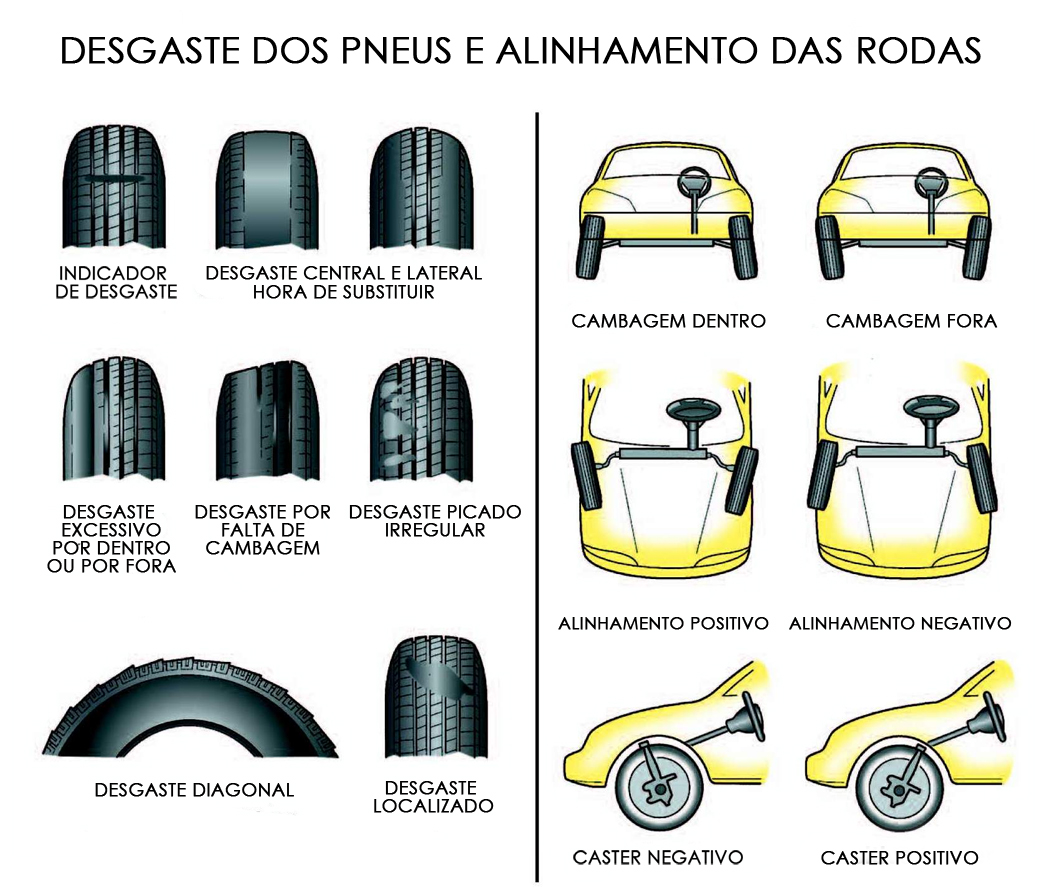 DESGASTE DOS PNEUS E ALINHAMENTO DAS RODAS

INDICADOR DE DESGASTE

DESGASTE CENTRAL E LATERAL HORA DE SUBSTITUIR

DESGASTE EXCESSIVO POR DENTRO OU POR FORA

DESGASTE POR FALTA DE CAMBAGEM

DESGASTE PICADO IRREGULAR

DESGASTE DIAGONAL

DESGASTE LOCALIZADO

CAMBAGEM DENTRO

CAMBAGEM FORA

ALINHAMENTO POSITIVO

ALINHAMENTO NEGATIVO

CASTER NEGATIVO

CASTER POSITIVO