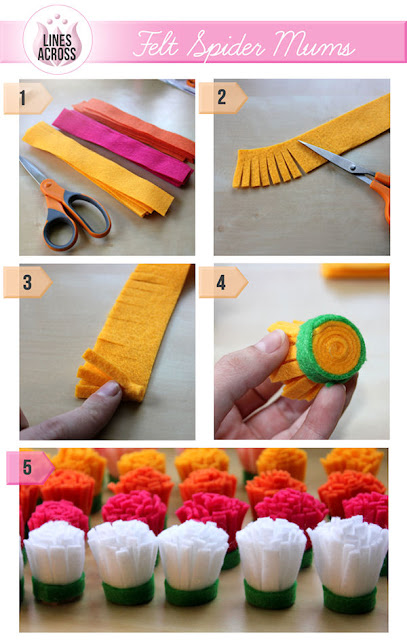 LINES ACROSS

Felt Spider Mums

1

2

3

4

5