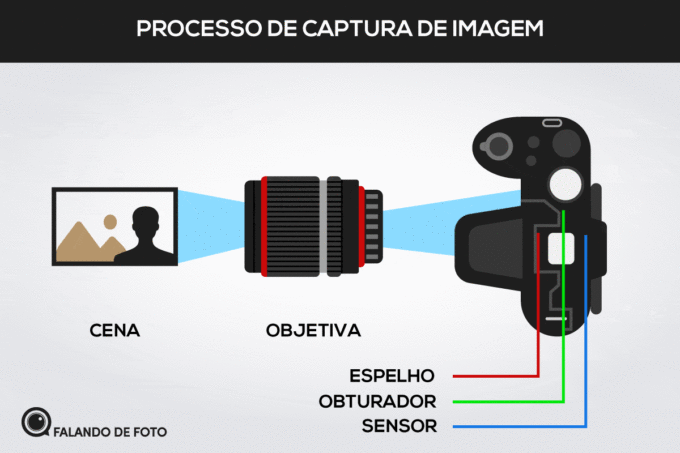 PROCESSO DE CAPTURA DE IMAGEM

CENA

OBJETIVA

ESPELHO

OBTURADOR

SENSOR

FALANDO DE FOTO