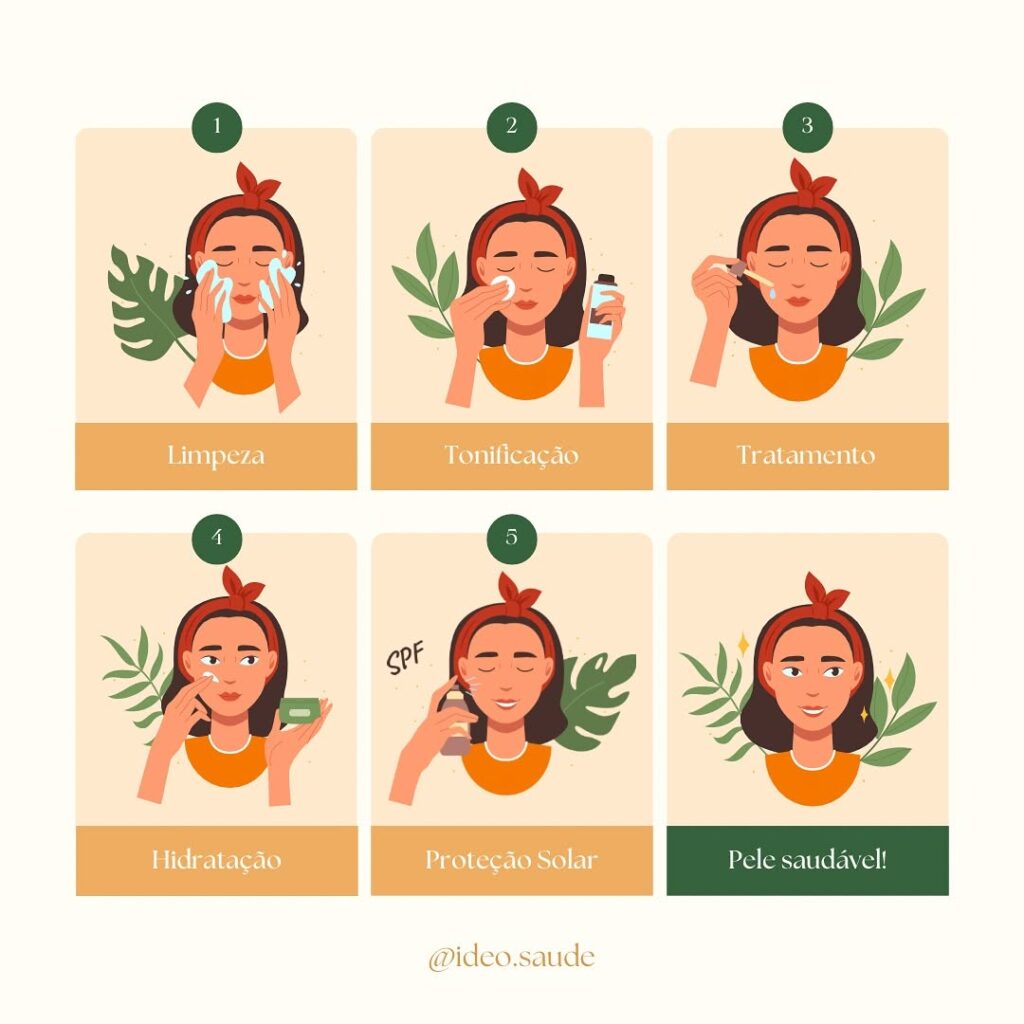 1

Limpeza

2

Tonificação

3

Tratamento

4

Hidratação

5

SPF

Proteção Solar

Pele saudável!

@ideo.saude