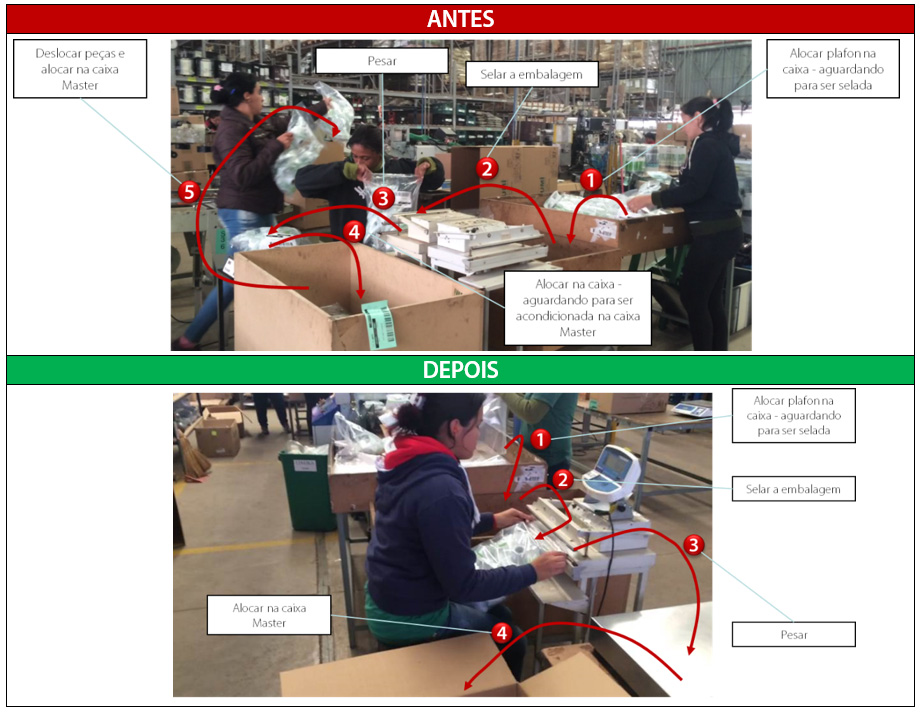 ANTES

Deslocar peças e alocar na caixa Master

Pesar

Selar a embalagem

Alocar plafon na caixa - aguardando para ser selada

5

3

2

1

4

Alocar na caixa - aguardando para ser acondicionada na caixa Master

DEPOIS

Alocar plafon na caixa - aguardando para ser selada

1

2

Selar a embalagem

3

Alocar na caixa Master

4

Pesar