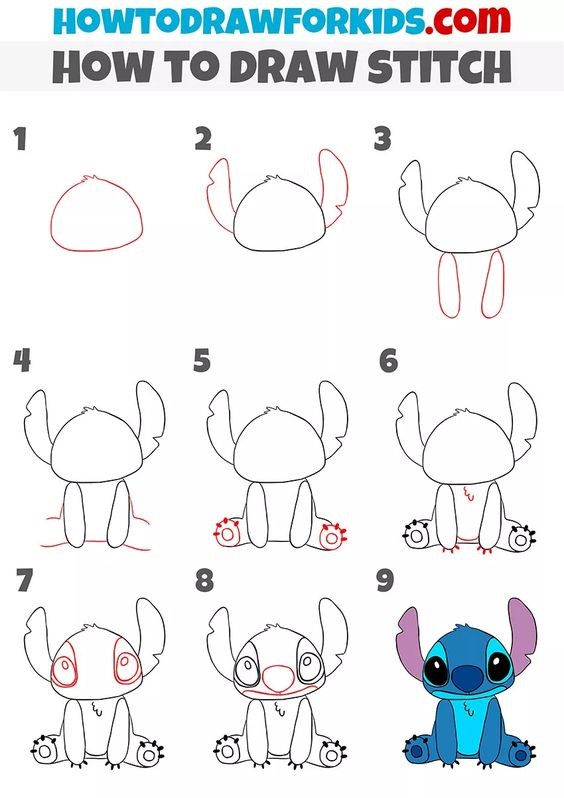 HOWTODRAWFORKIDS.com
HOW TO DRAW STITCH

1

2

3

4

5

6

7

8

9