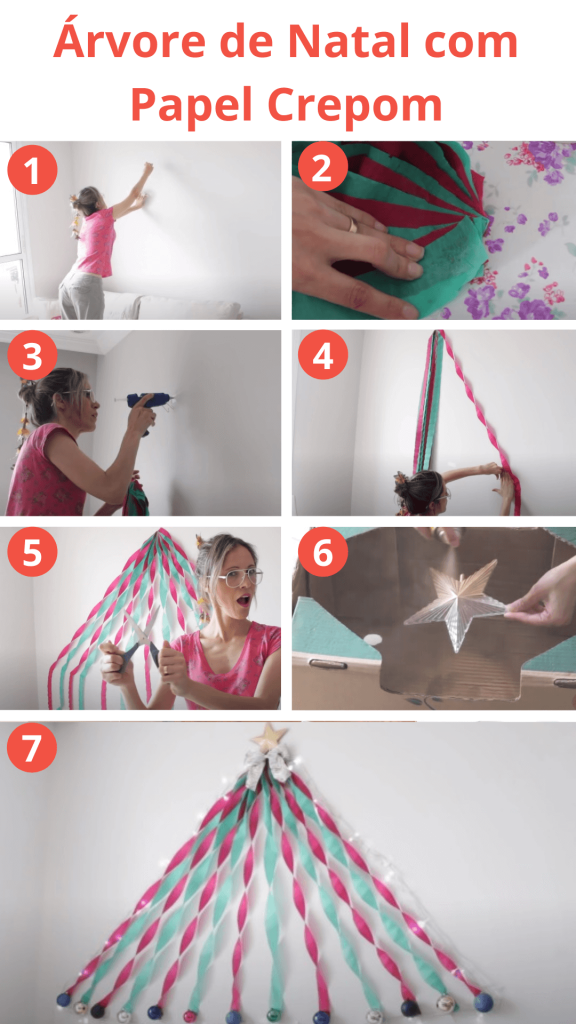 Árvore de Natal com Papel Crepom

1

2

3

4

5

6

7