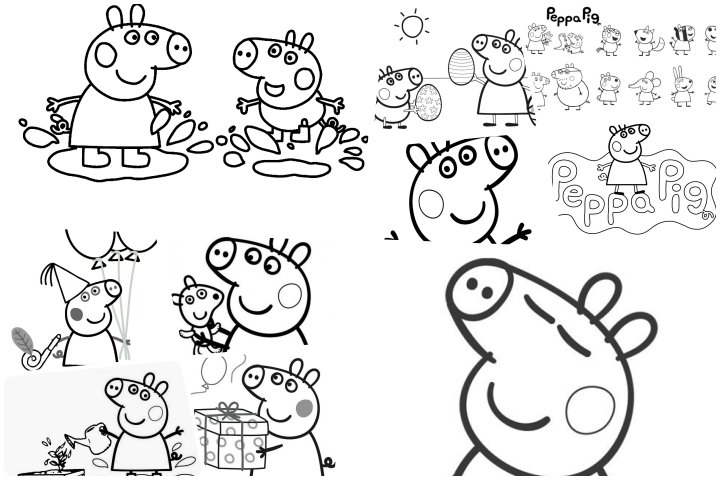 Peppa Pig

Peppa Pig