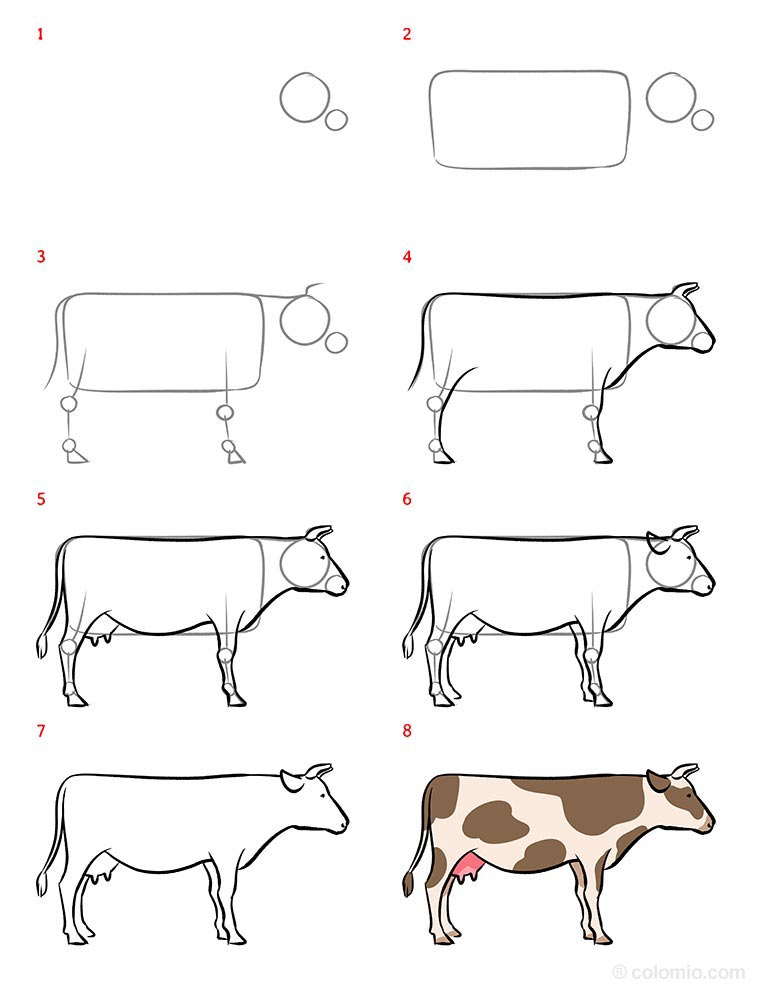 1

2

3

4

5

6

7

8

© colomio.com